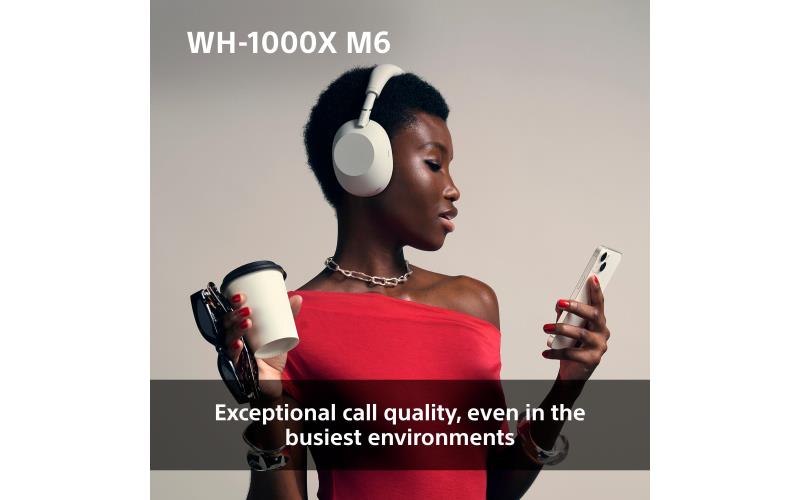 WH-1000X M6

Exceptional call quality, even in the busiest environments